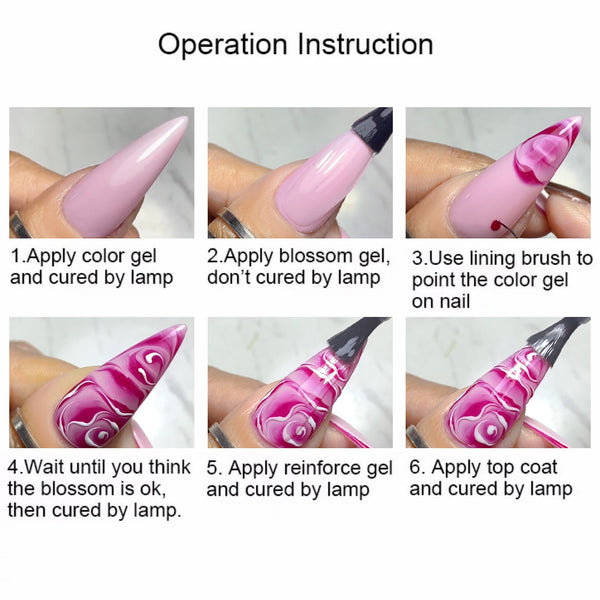 Operation Instruction

1.Apply color gel and cured by lamp

2.Apply blossom gel, don't cured by lamp

3.Use lining brush to point the color gel on nail

4.Wait until you think the blossom is ok, then cured by lamp.

5. Apply reinforce gel and cured by lamp

6. Apply top coat and cured by lamp