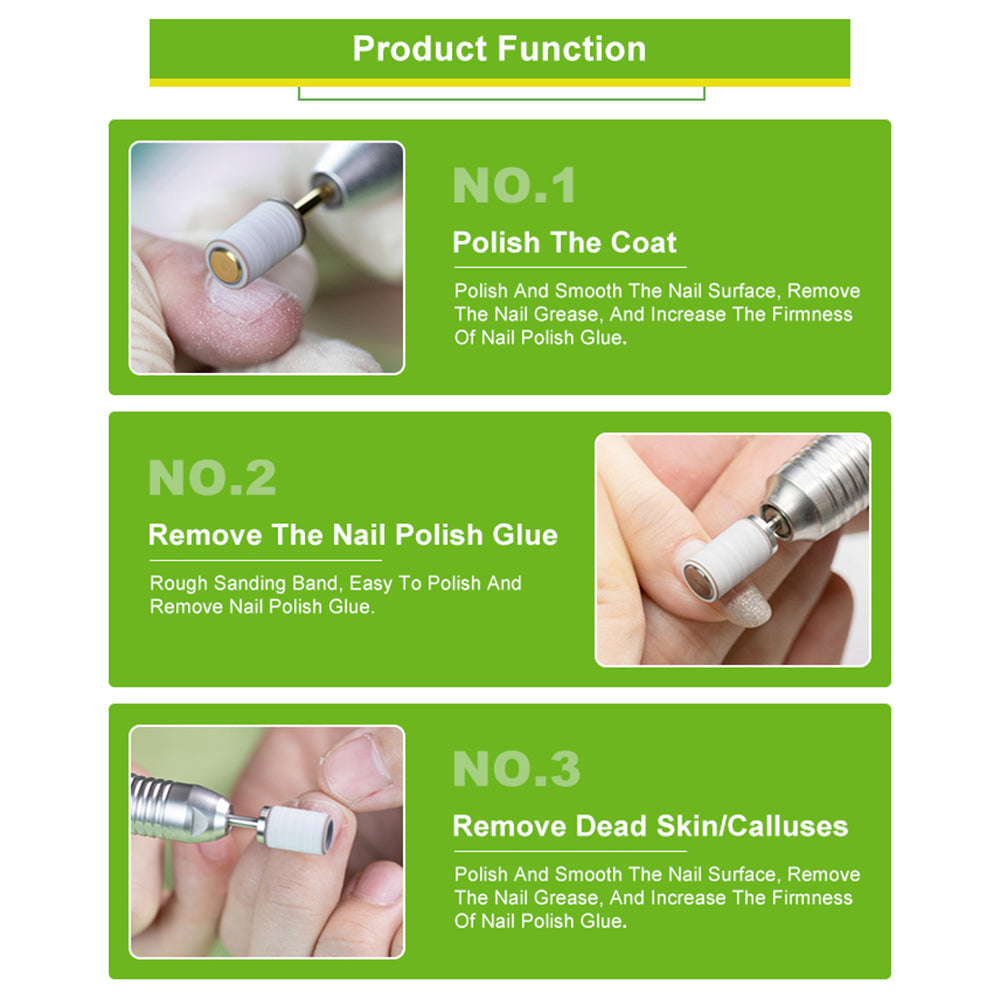 Product Function

NO.1

Polish The Coat

Polish And Smooth The Nail Surface, Remove The Nail Grease, And Increase The Firmness Of Nail Polish Glue.

NO.2

Remove The Nail Polish Glue

Rough Sanding Band, Easy To Polish And Remove Nail Polish Glue.

NO.3

Remove Dead Skin/Calluses

Polish And Smooth The Nail Surface, Remove The Nail Grease, And Increase The Firmness Of Nail Polish Glue.