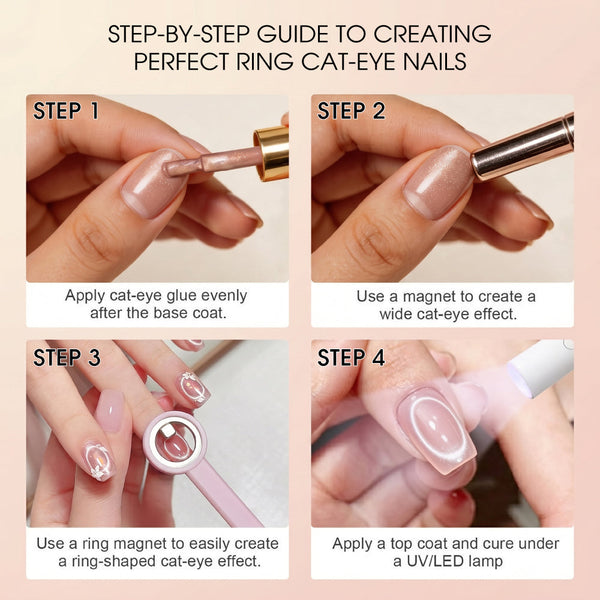 STEP-BY-STEP GUIDE TO CREATING PERFECT RING CAT-EYE NAILS

STEP 1

Apply cat-eye glue evenly after the base coat.

STEP 2

Use a magnet to create a wide cat-eye effect.

STEP 3

Use a ring magnet to easily create a ring-shaped cat-eye effect.

STEP 4

Apply a top coat and cure under a UV/LED lamp