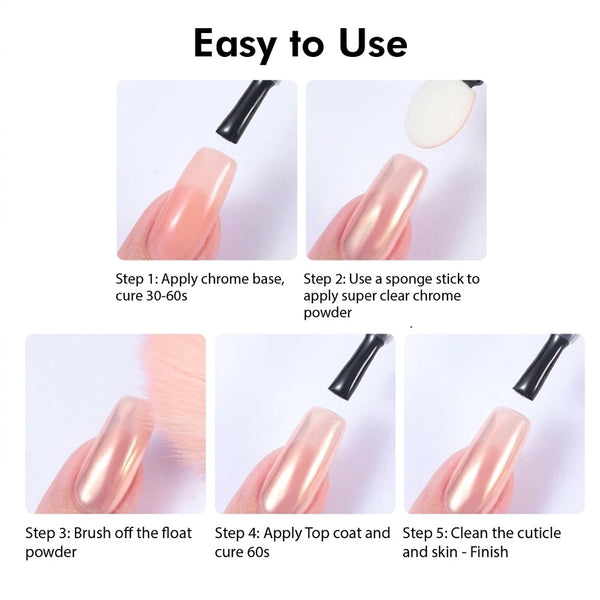 Easy to Use

Step 1: Apply chrome base, cure 30-60s

Step 2: Use a sponge stick to apply super clear chrome powder

Step 3: Brush off the float powder

Step 4: Apply Top coat and cure 60s

Step 5: Clean the cuticle and skin - Finish