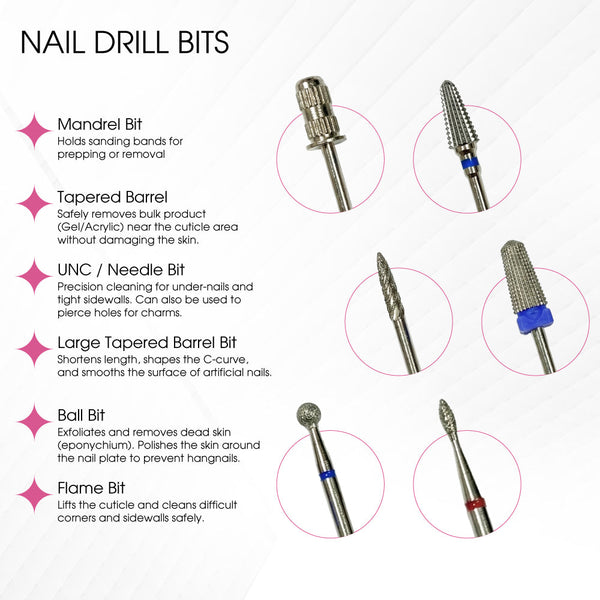 NAIL DRILL BITS

Mandrel Bit
Holds sanding bands for prepping or removal

Tapered Barrel
Safely removes bulk product (Gel/Acrylic) near the cuticle area without damaging the skin.

UNC / Needle Bit
Precision cleaning for under-nails and tight sidewalls. Can also be used to pierce holes for charms.

Large Tapered Barrel Bit
Shortens length, shapes the C-curve, and smooths the surface of artificial nails.

Ball Bit
Exfoliates and removes dead skin (eponychium). Polishes the skin around the nail plate to prevent hangnails.

Flame Bit
Lifts the cuticle and cleans difficult corners and sidewalls safely.