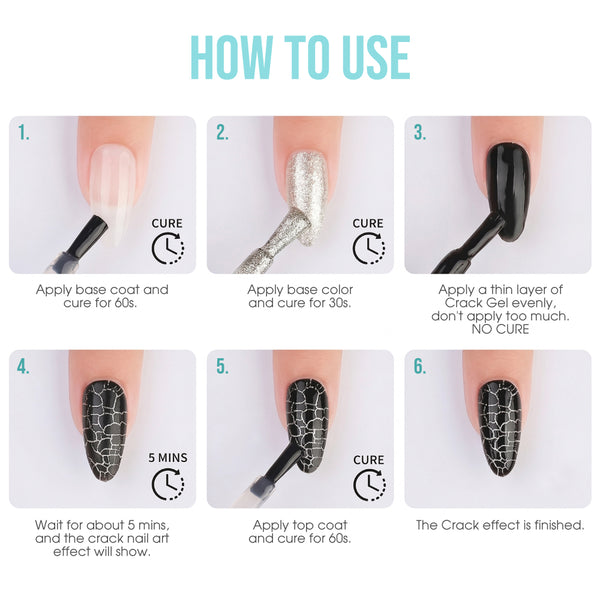 HOW TO USE

1.

CURE

Apply base coat and cure for 60s.

2.

CURE

Apply base color and cure for 30s.

3.

Apply a thin layer of Crack Gel evenly, don't apply too much. NO CURE

4.

5 MINS

Wait for about 5 mins, and the crack nail art effect will show.

5.

CURE

Apply top coat and cure for 60s.

6.

The Crack effect is finished.