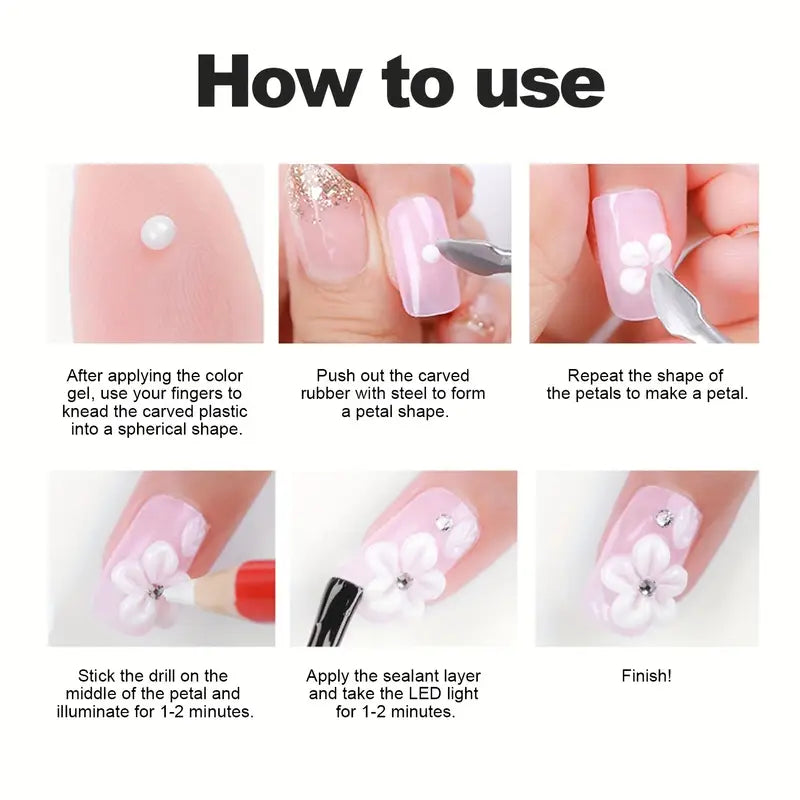 How to use

After applying the color gel, use your fingers to knead the carved plastic into a spherical shape.

Push out the carved rubber with steel to form a petal shape.

Repeat the shape of the petals to make a petal.

Stick the drill on the middle of the petal and illuminate for 1-2 minutes.

Apply the sealant layer and take the LED light for 1-2 minutes.

Finish!