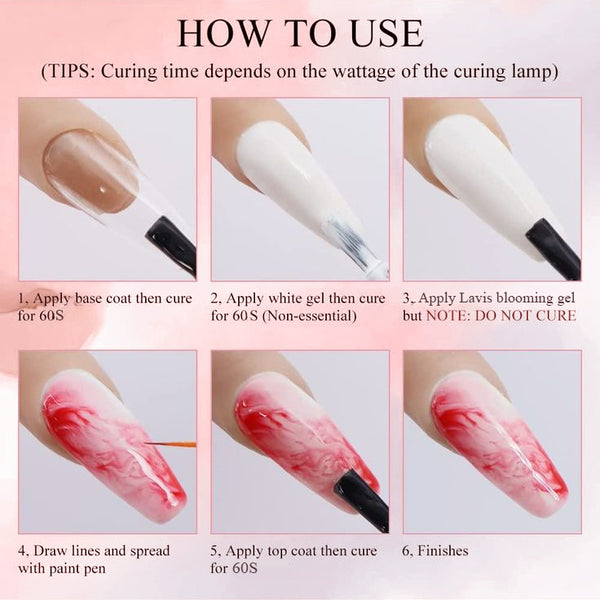 HOW TO USE

(TIPS: Curing time depends on the wattage of the curing lamp)

1, Apply base coat then cure for 60S

2, Apply white gel then cure for 60S (Non-essential)

3, Apply Lavis blooming gel but NOTE: DO NOT CURE

4, Draw lines and spread with paint pen

5, Apply top coat then cure for 60S

6, Finishes