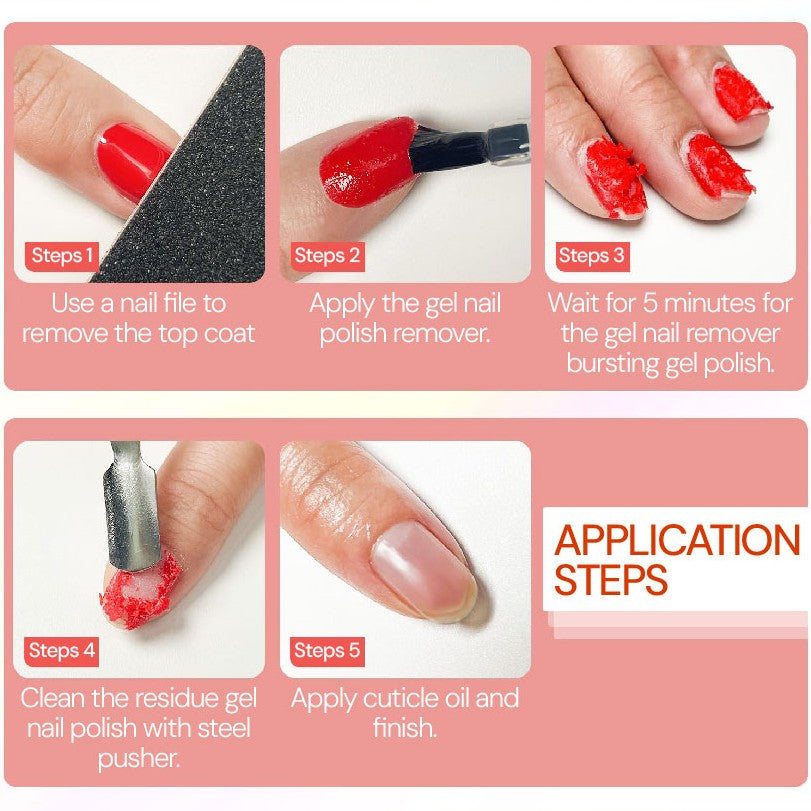 Steps 1
Use a nail file to remove the top coat

Steps 2
Apply the gel nail polish remover.

Steps 3
Wait for 5 minutes for the gel nail remover bursting gel polish.

Steps 4
Clean the residue gel nail polish with steel pusher.

Steps 5
Apply cuticle oil and finish.

APPLICATION STEPS