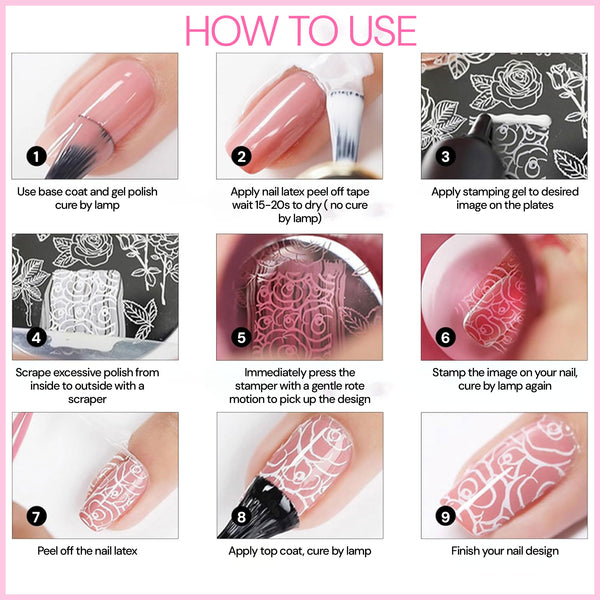 HOW TO USE

1
Use base coat and gel polish cure by lamp

2
Apply nail latex peel off tape wait 15-20s to dry ( no cure by lamp)

3
Apply stamping gel to desired image on the plates

4
Scrape excessive polish from inside to outside with a scraper

5
Immediately press the stamper with a gentle rote motion to pick up the design

6
Stamp the image on your nail, cure by lamp again

7
Peel off the nail latex

8
Apply top coat, cure by lamp

9
Finish your nail design