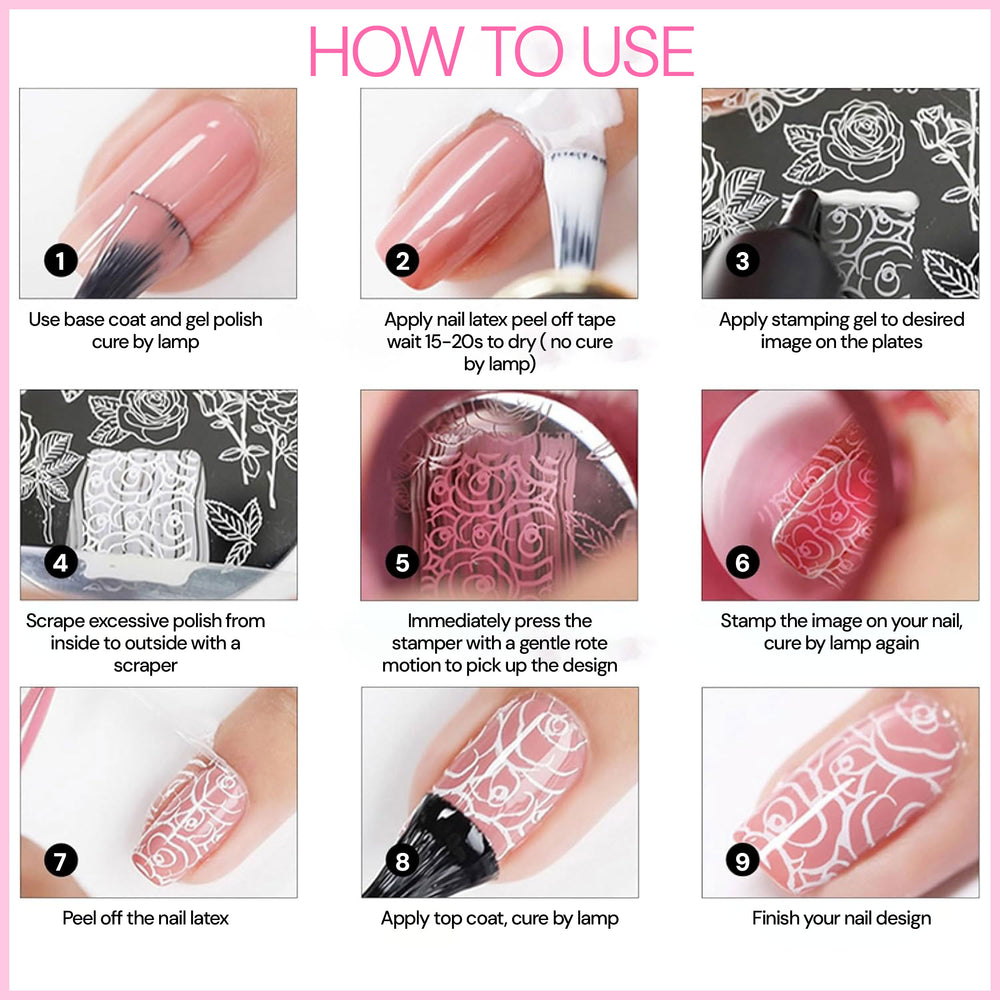 HOW TO USE

1
Use base coat and gel polish cure by lamp

2
Apply nail latex peel off tape wait 15-20s to dry ( no cure by lamp)

3
Apply stamping gel to desired image on the plates

4
Scrape excessive polish from inside to outside with a scraper

5
Immediately press the stamper with a gentle rote motion to pick up the design

6
Stamp the image on your nail, cure by lamp again

7
Peel off the nail latex

8
Apply top coat, cure by lamp

9
Finish your nail design