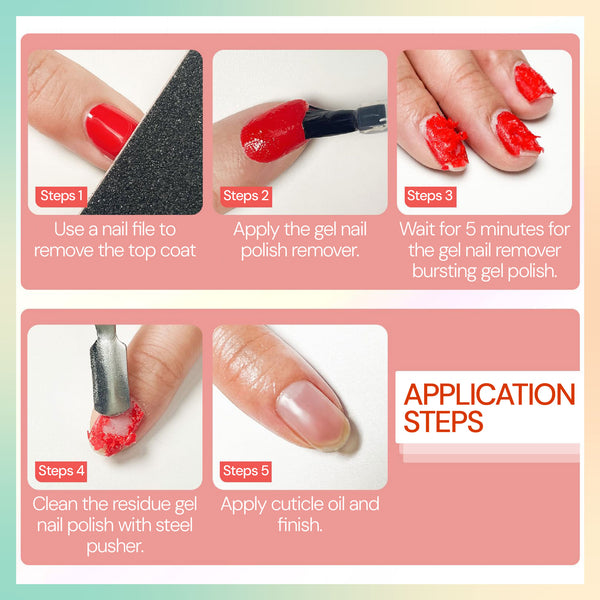 Steps 1
Use a nail file to remove the top coat

Steps 2
Apply the gel nail polish remover.

Steps 3
Wait for 5 minutes for the gel nail remover bursting gel polish.

Steps 4
Clean the residue gel nail polish with steel pusher.

Steps 5
Apply cuticle oil and finish.

APPLICATION STEPS