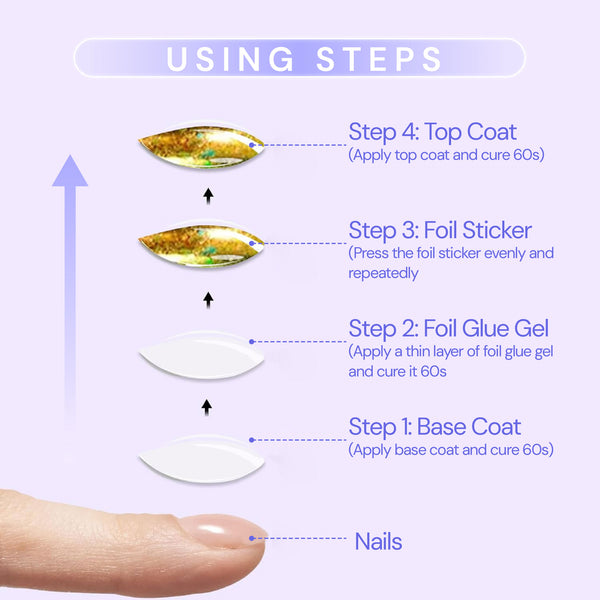 USING STEPS

Step 4: Top Coat
(Apply top coat and cure 60s)

Step 3: Foil Sticker
(Press the foil sticker evenly and repeatedly

Step 2: Foil Glue Gel
(Apply a thin layer of foil glue gel and cure it 60s

Step 1: Base Coat
(Apply base coat and cure 60s)

Nails